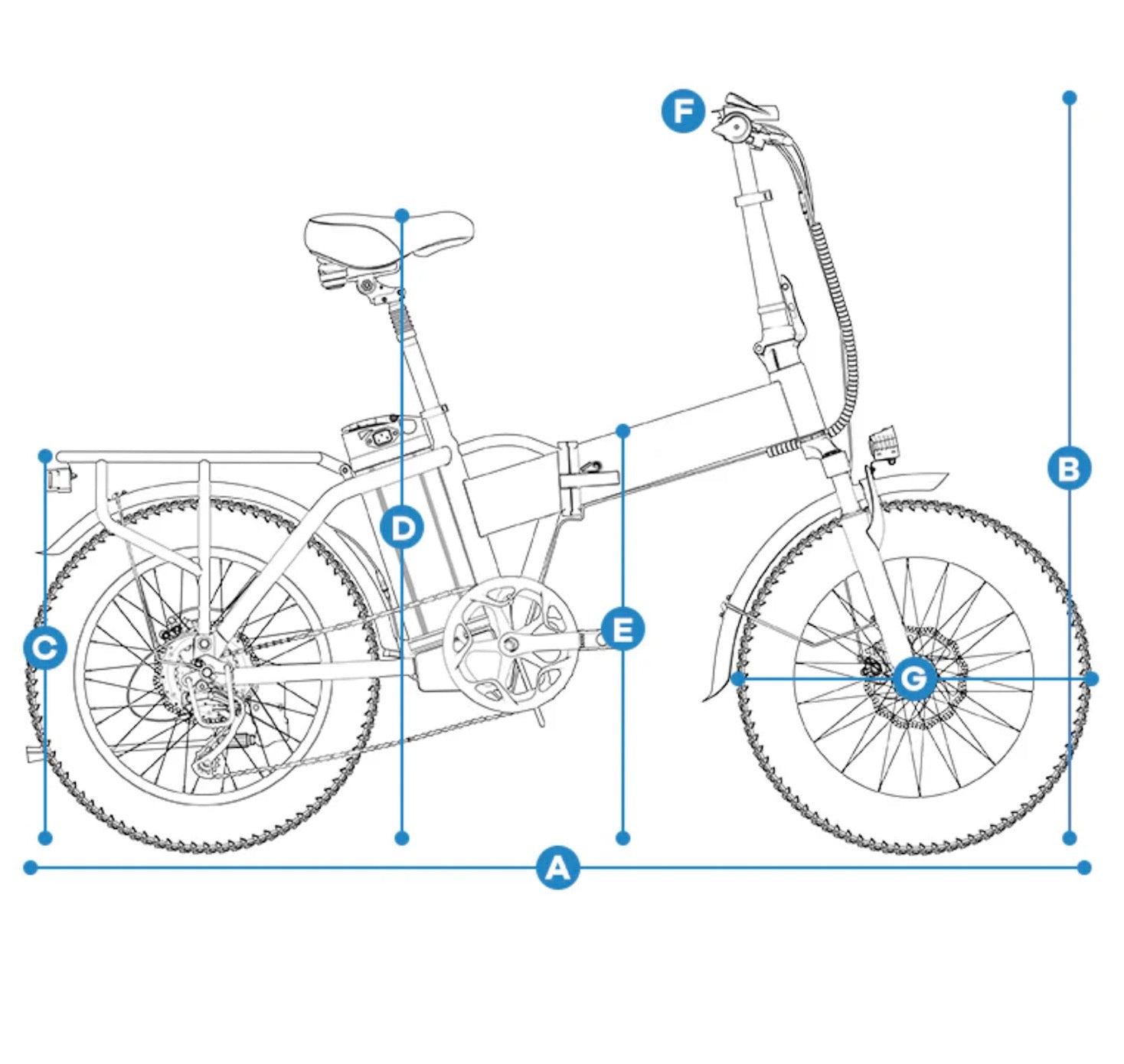 F
B
D
C
E
G
A